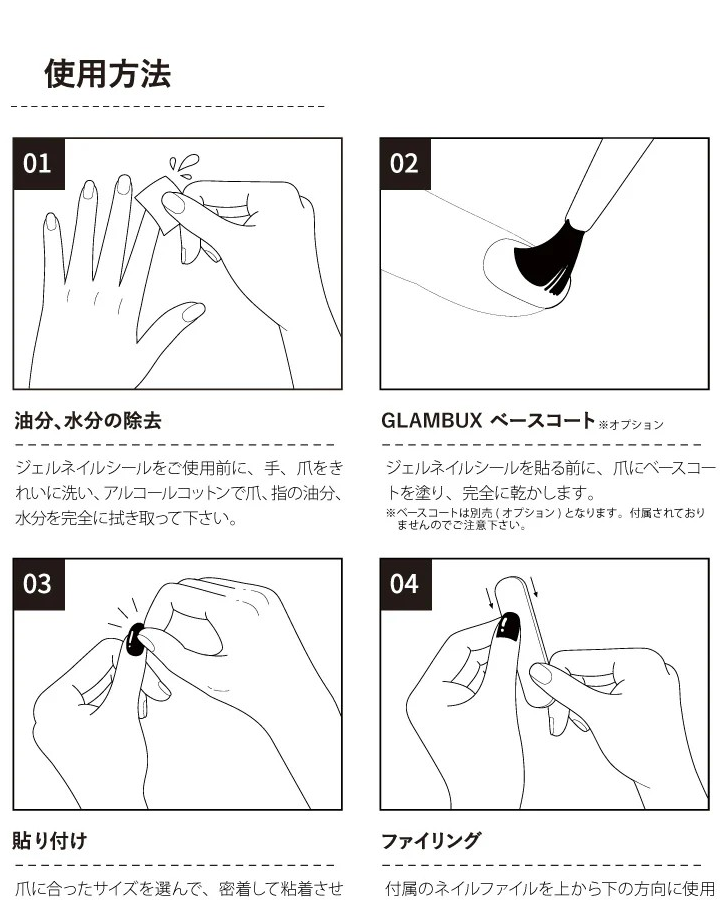 使用方法

01

油分、水分の除去

ジェルネイルシールをご使用前に、手、爪をきれいに洗い、アルコールコットンで爪、指の油分、水分を完全に拭き取って下さい。

02

GLAMBUX ベースコート ※オプション

ジェルネイルシールを貼る前に、爪にベースコートを塗り、完全に乾かします。
※ベースコートは別売（オプション）となります。付属されておりませんのでご注意下さい。

03

貼り付け

爪に合ったサイズを選んで、密着して粘着させ

04

ファイリング

付属のネイルファイルを上から下の方向に使用