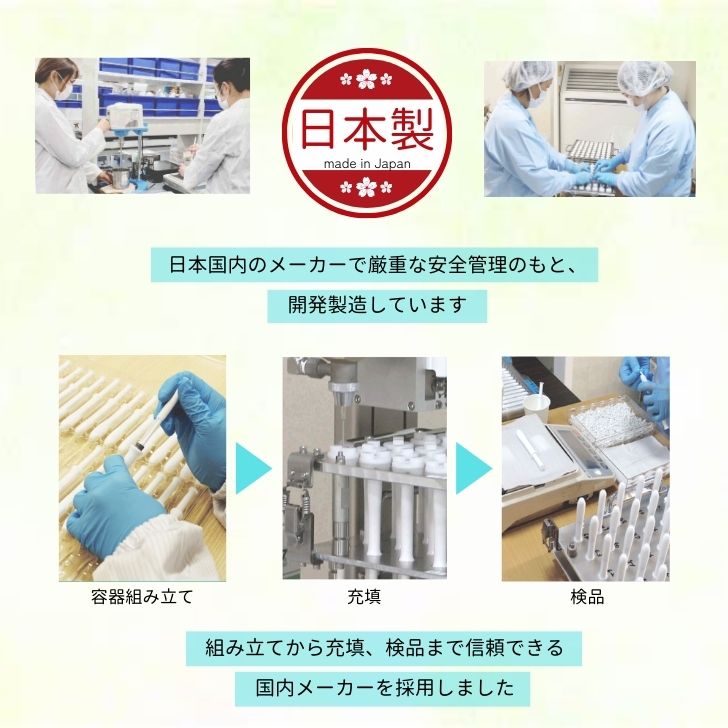 日本製
made in Japan

日本国内のメーカーで厳重な安全管理のもと、
開発製造しています

容器組み立て

充填

検品

組み立てから充填、検品まで信頼できる
国内メーカーを採用しました